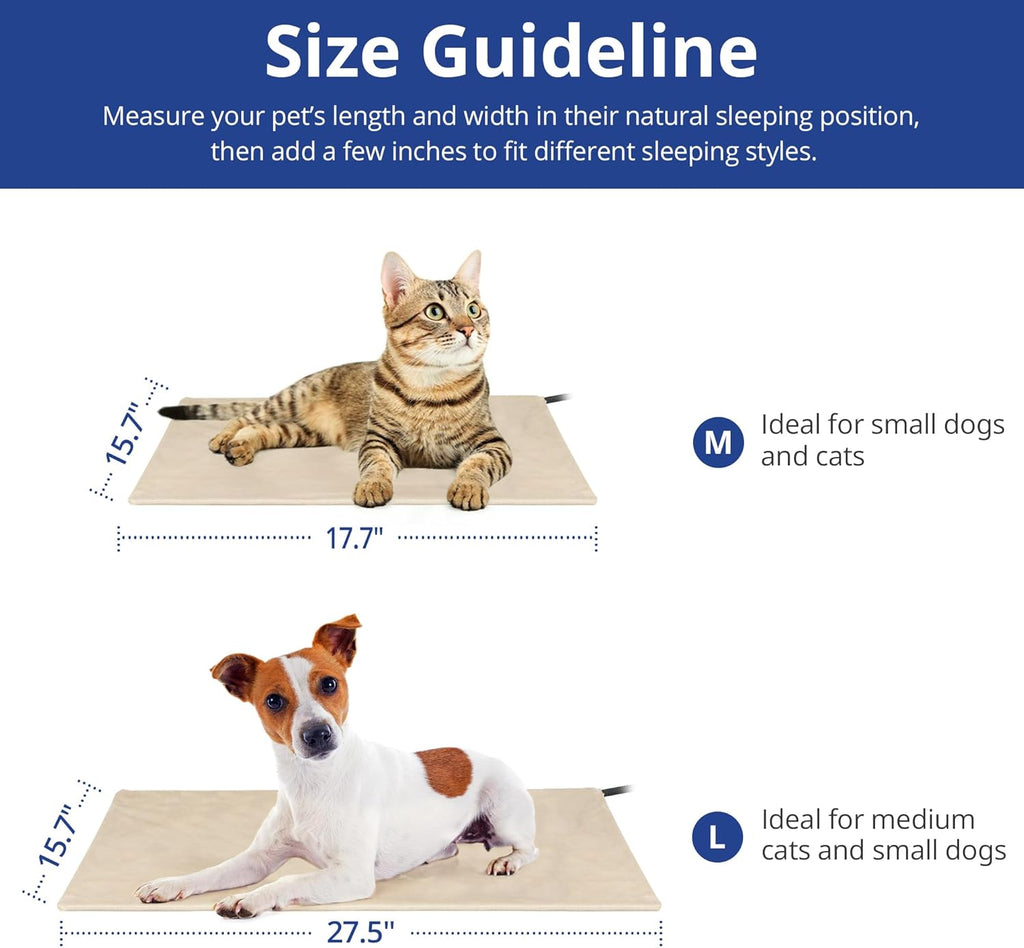 Size Guideline

Measure your pet's length and width in their natural sleeping position, then add a few inches to fit different sleeping styles.

15.7"

17.7"

M Ideal for small dogs and cats

15.7"

27.5"

L Ideal for medium cats and small dogs